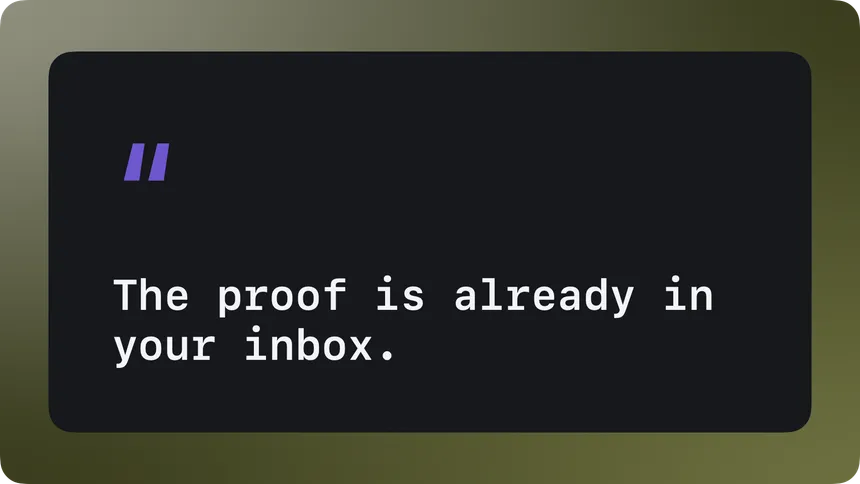 "

The proof is already in your inbox.